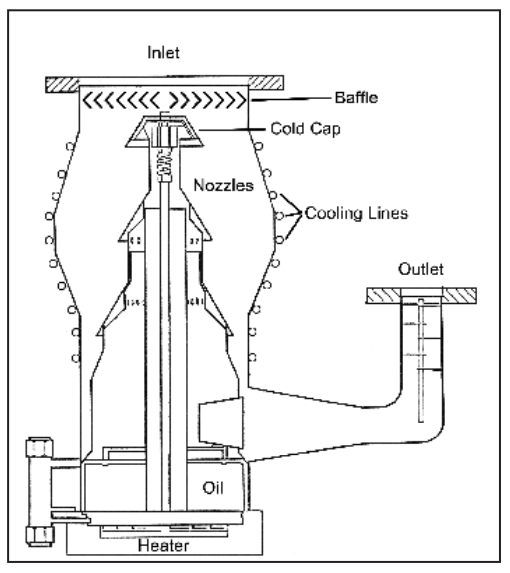 Inlet

Baffle

Cold Cap

Nozzles

Cooling Lines

Outlet

Oil

Heater